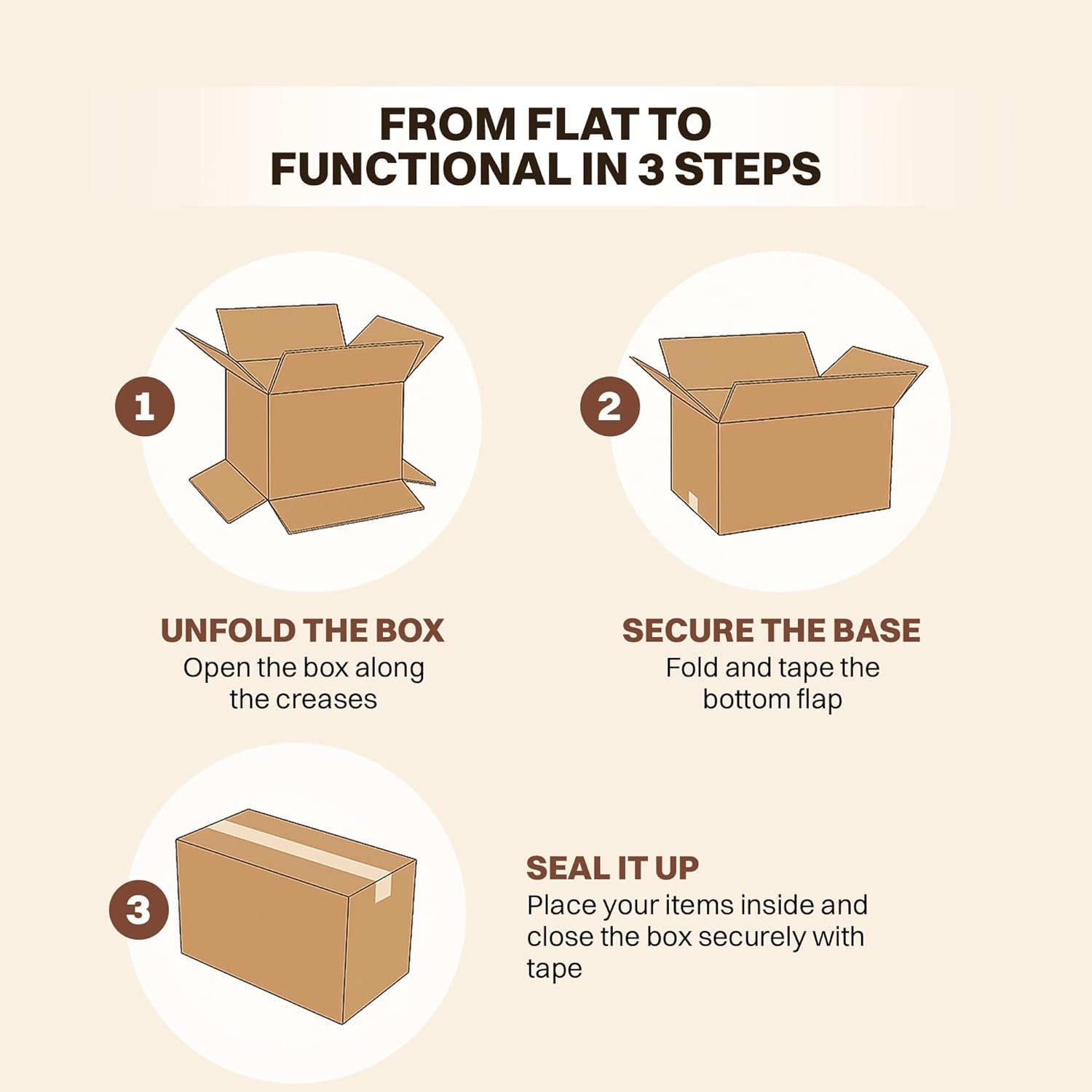 FROM FLAT TO FUNCTIONAL IN 3 STEPS

1

UNFOLD THE BOX
Open the box along the creases

2

SECURE THE BASE
Fold and tape the bottom flap

3

SEAL IT UP
Place your items inside and close the box securely with tape