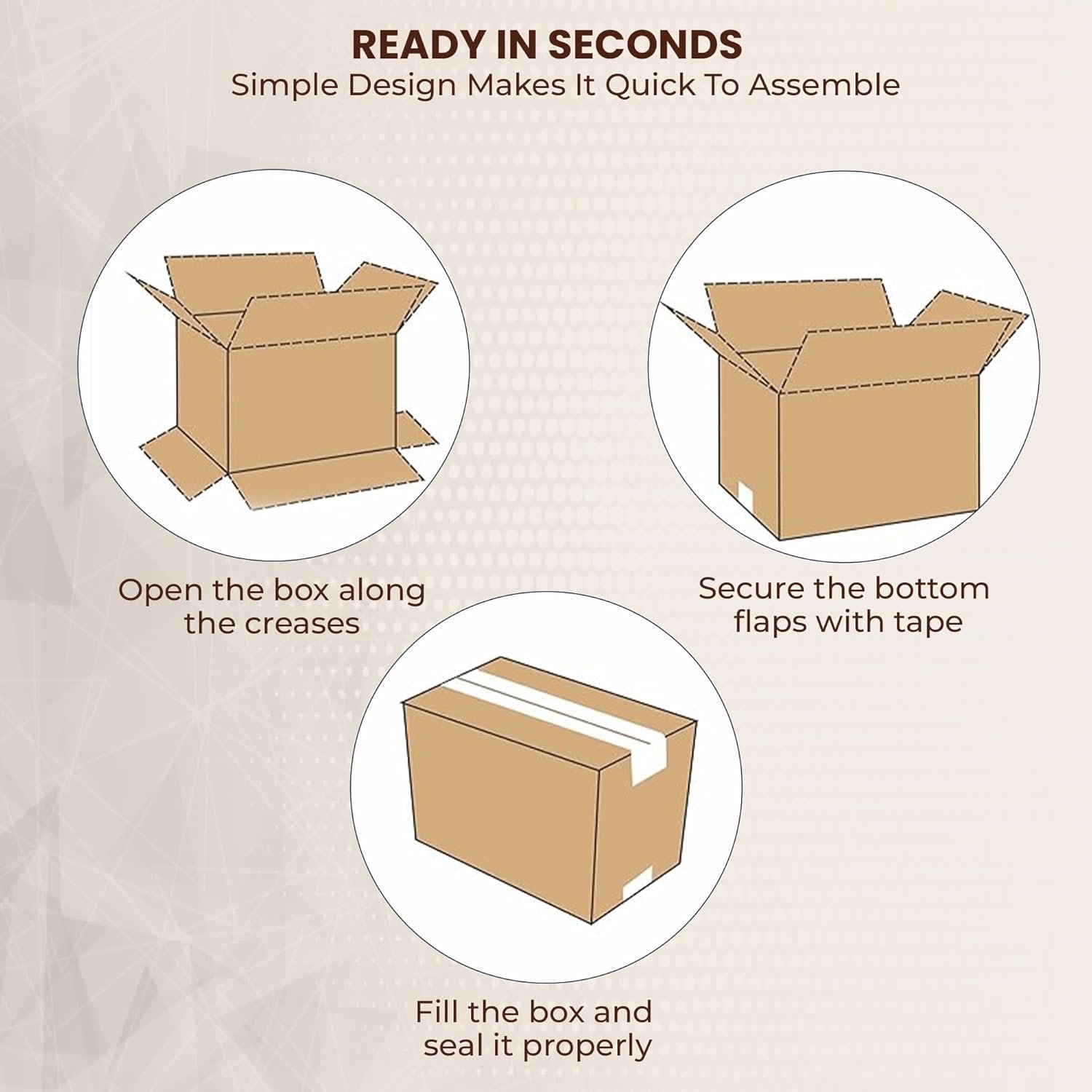 READY IN SECONDS
Simple Design Makes It Quick To Assemble

Open the box along the creases

Secure the bottom flaps with tape

Fill the box and seal it properly